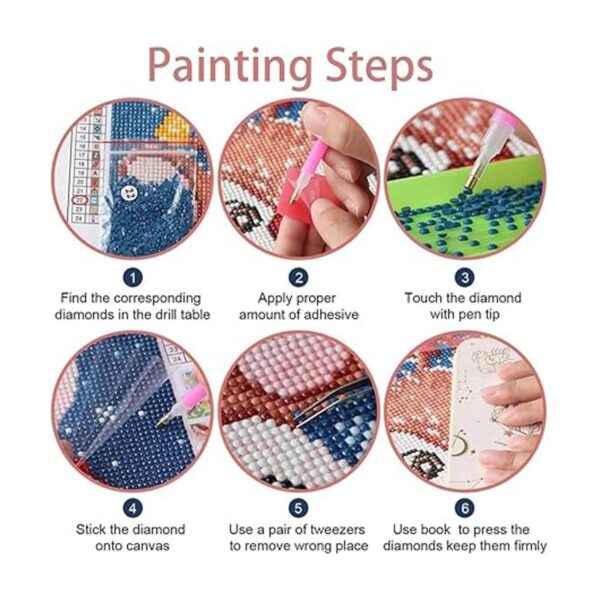 Painting Steps

1
Find the corresponding diamonds in the drill table

2
Apply proper amount of adhesive

3
Touch the diamond with pen tip

4
Stick the diamond onto canvas

5
Use a pair of tweezers to remove wrong place

6
Use book to press the diamonds keep them firmly