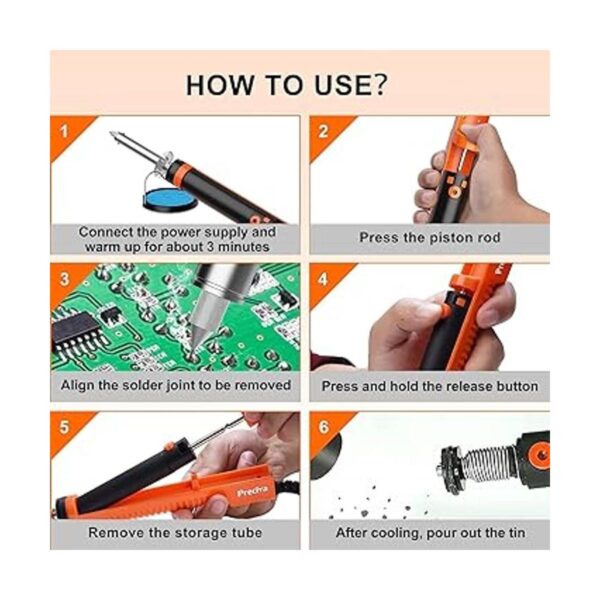 HOW TO USE?

1

Connect the power supply and warm up for about 3 minutes

2

Press the piston rod

3

Align the solder joint to be removed

4

Press and hold the release button

5

Prechra

Remove the storage tube

6

After cooling, pour out the tin