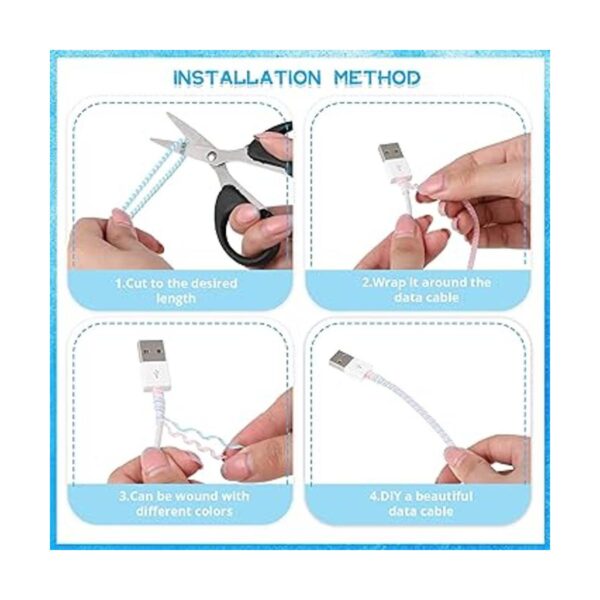 INSTALLATION METHOD

1.Cut to the desired length

2.Wrap it around the data cable

3.Can be wound with different colors

4.DIY a beautiful data cable