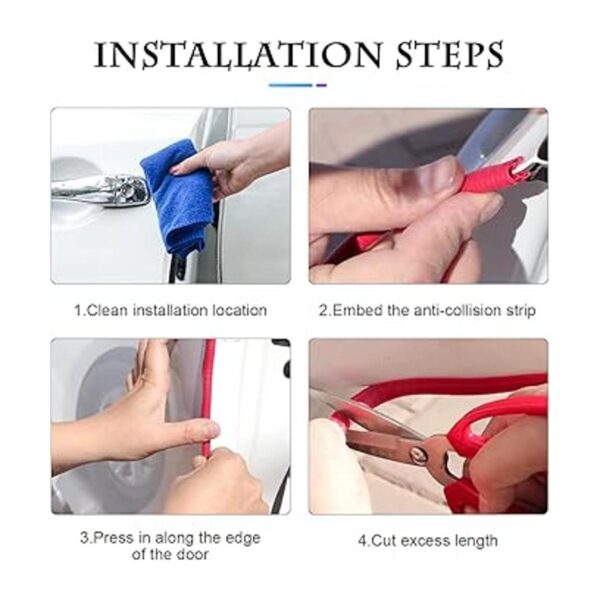 INSTALLATION STEPS

1.Clean installation location

2.Embed the anti-collision strip

3.Press in along the edge of the door

4.Cut excess length