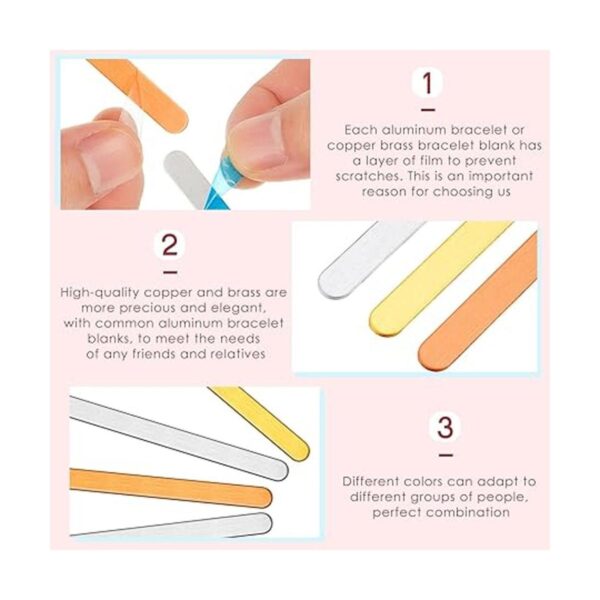 1

Each aluminum bracelet or copper brass bracelet blank has a layer of film to prevent scratches. This is an important reason for choosing us

2

High-quality copper and brass are more precious and elegant, with common aluminum bracelet blanks, to meet the needs of any friends and relatives

3

Different colors can adapt to different groups of people, perfect combination