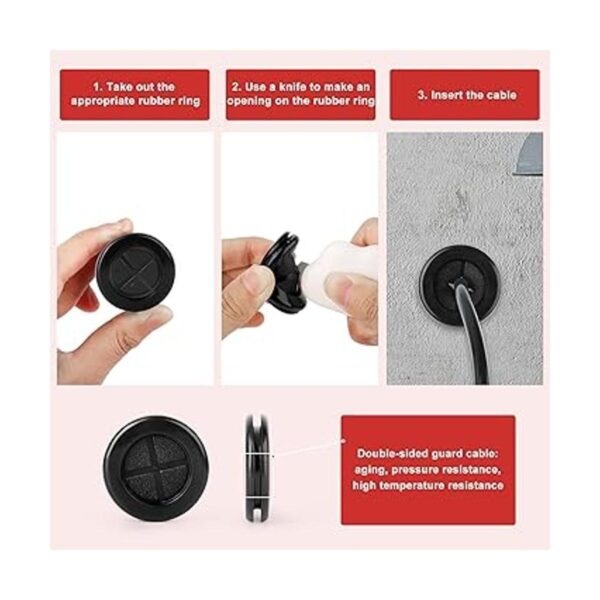 1. Take out the appropriate rubber ring

2. Use a knife to make an opening on the rubber ring

3. Insert the cable

Double-sided guard cable: aging, pressure resistance, high temperature resistance