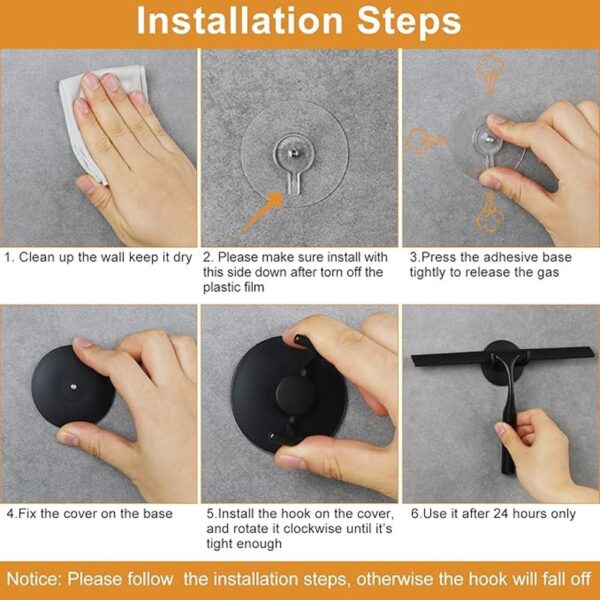 Installation Steps

1. Clean up the wall keep it dry

2. Please make sure install with this side down after torn off the plastic film

3.Press the adhesive base tightly to release the gas

4.Fix the cover on the base

5.Install the hook on the cover, and rotate it clockwise until it's tight enough

6.Use it after 24 hours only

Notice: Please follow the installation steps, otherwise the hook will fall off