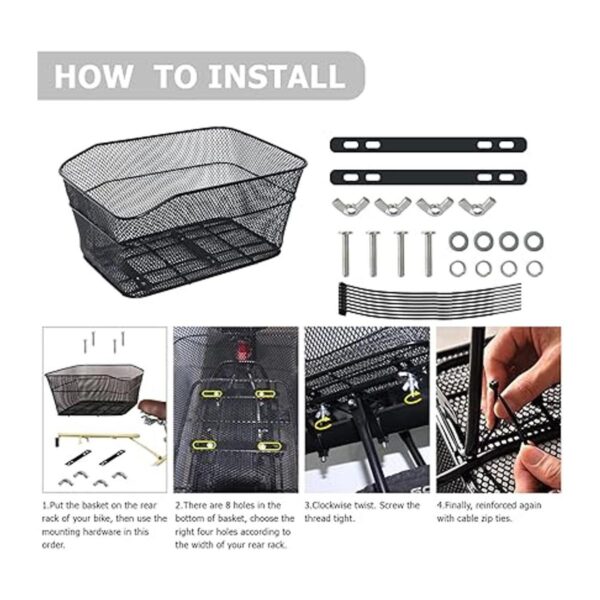 HOW TO INSTALL

1.Put the basket on the rear rack of your bike, then use the mounting hardware in this order.

2.There are 8 holes in the bottom of basket, choose the right four holes according to the width of your rear rack.

3.Clockwise twist. Screw the thread tight.

4.Finally, reinforced again with cable zip ties.