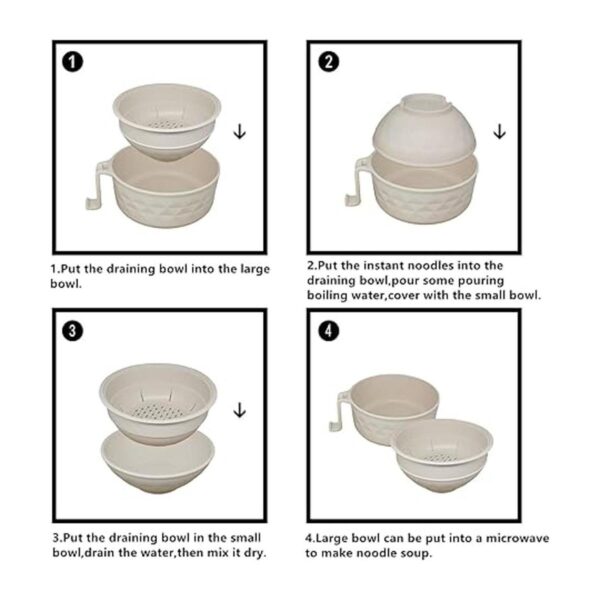 1

1.Put the draining bowl into the large bowl.

2

2.Put the instant noodles into the draining bowl,pour some pouring boiling water,cover with the small bowl.

3

3.Put the draining bowl in the small bowl,drain the water,then mix it dry.

4

4.Large bowl can be put into a microwave to make noodle soup.