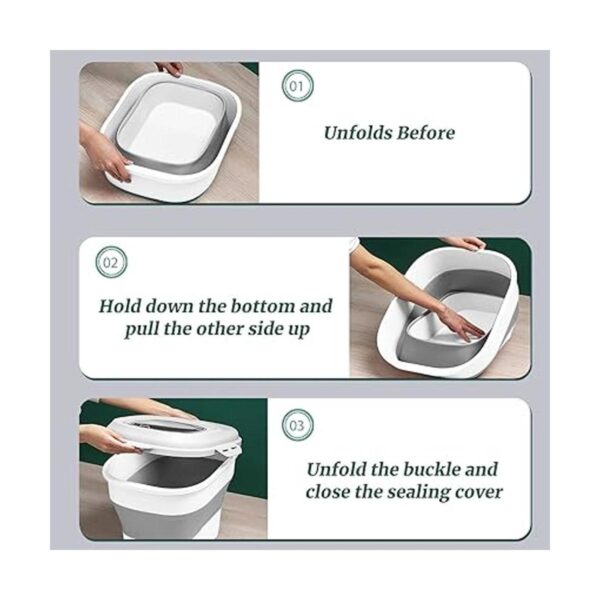 01

Unfolds Before

02

Hold down the bottom and pull the other side up

03

Unfold the buckle and close the sealing cover