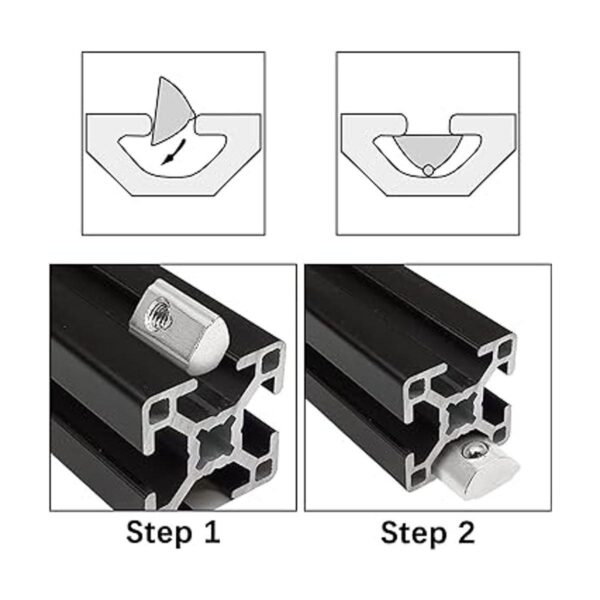 Step 1

Step 2