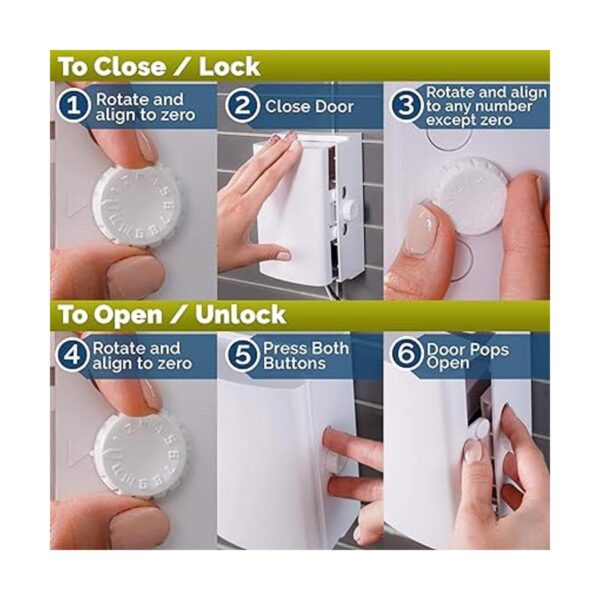 To Close / Lock

1 Rotate and align to zero

2 Close Door

3 Rotate and align to any number except zero

To Open / Unlock

4 Rotate and align to zero

5 Press Both Buttons

6 Door Pops Open