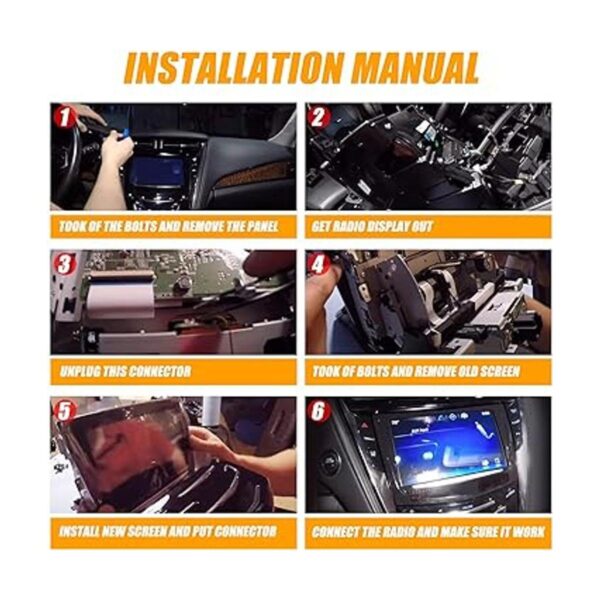 INSTALLATION MANUAL

1

TOOK OF THE BOLTS AND REMOVE THE PANEL

2

GET RADIO DISPLAY OUT

3

UNPLUG THIS CONNECTOR

4

TOOK OF BOLTS AND REMOVE OLD SCREEN

5

INSTALL NEW SCREEN AND PUT CONNECTOR

6

CONNECT THE RADIO AND MAKE SURE IT WORK