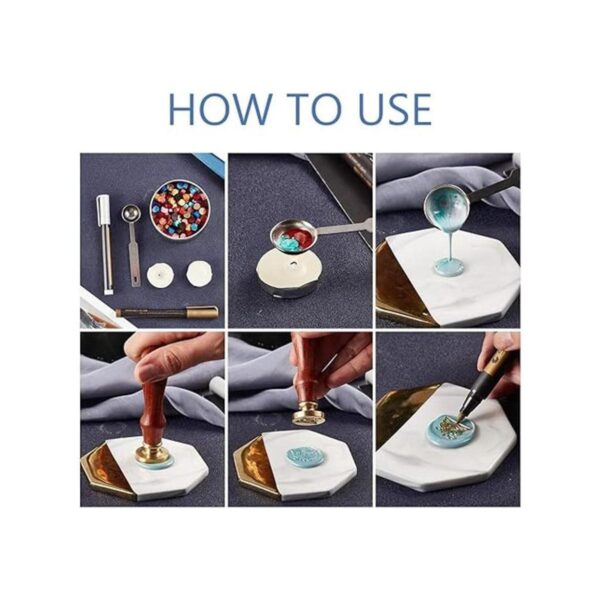 HOW TO USE