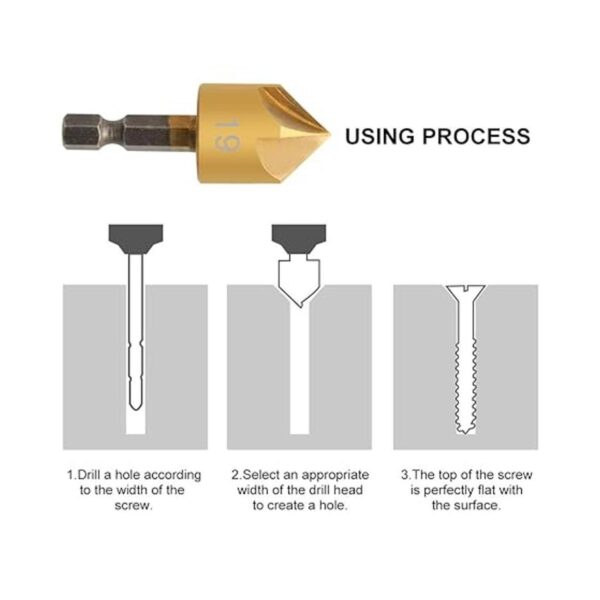 19

USING PROCESS

1.Drill a hole according to the width of the screw.

2.Select an appropriate width of the drill head to create a hole.

3.The top of the screw is perfectly flat with the surface.