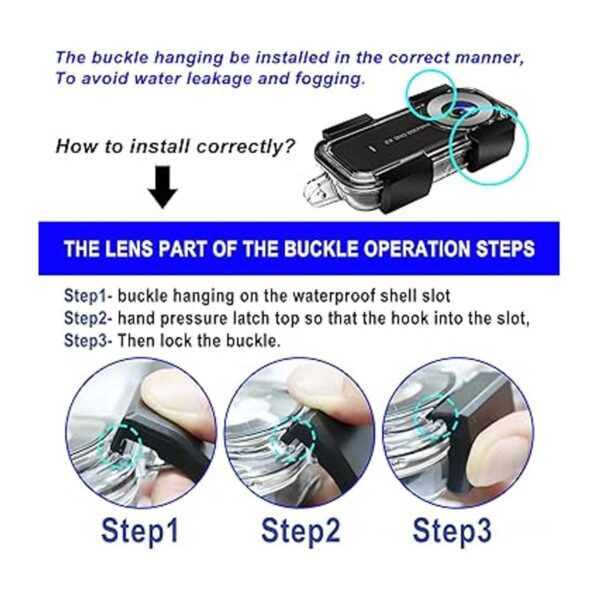 The buckle hanging be installed in the correct manner, To avoid water leakage and fogging.

How to install correctly?

THE LENS PART OF THE BUCKLE OPERATION STEPS

Step1- buckle hanging on the waterproof shell slot
Step2- hand pressure latch top so that the hook into the slot,
Step3- Then lock the buckle.

Step1

Step2

Step3