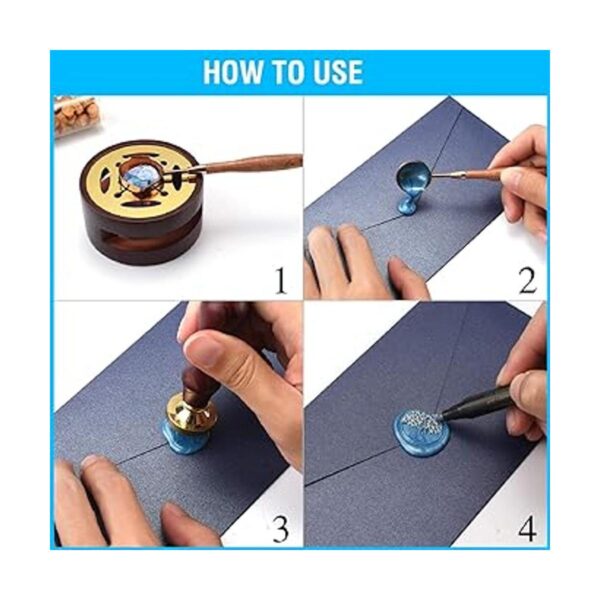 HOW TO USE

1

2

3

4