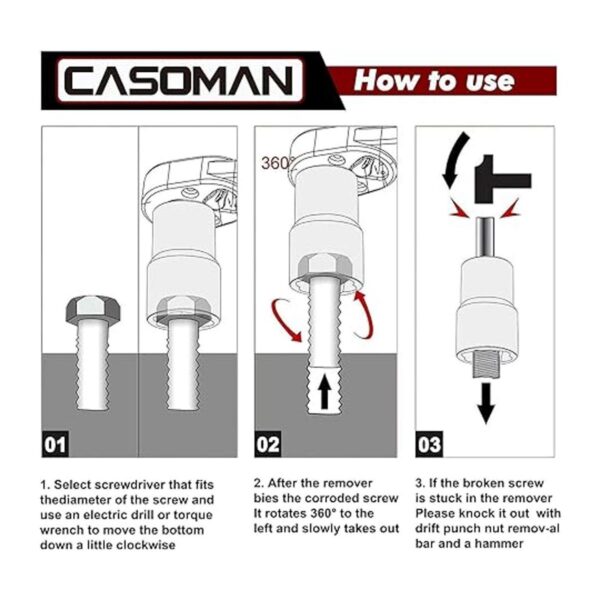 CASOMAN How to use

360°

01

02

03

1. Select screwdriver that fits thediameter of the screw and use an electric drill or torque wrench to move the bottom down a little clockwise

2. After the remover bies the corroded screw It rotates 360° to the left and slowly takes out

3. If the broken screw is stuck in the remover Please knock it out with drift punch nut remov-al bar and a hammer