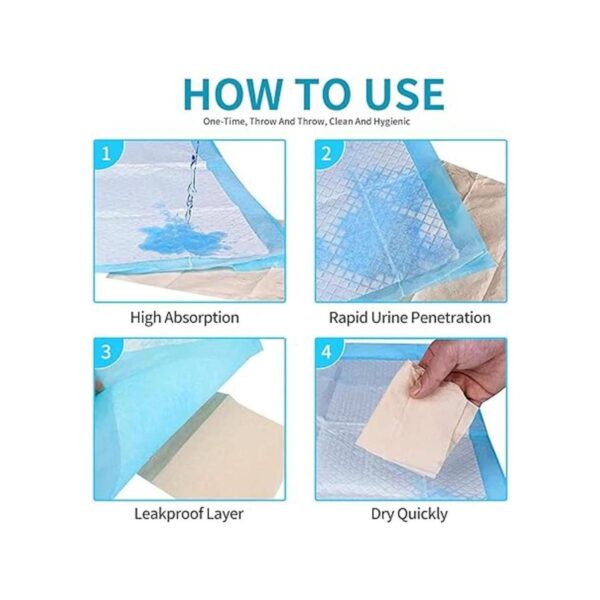 HOW TO USE

One-Time, Throw And Throw, Clean And Hygienic

1

High Absorption

2

Rapid Urine Penetration

3

Leakproof Layer

4

Dry Quickly