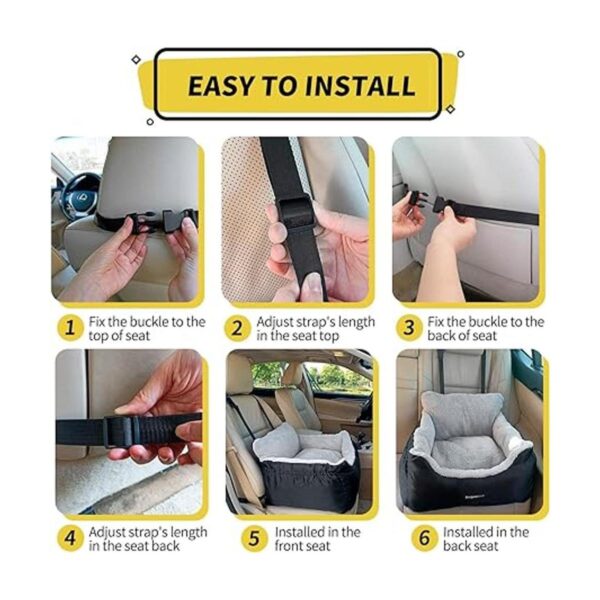 EASY TO INSTALL

1 Fix the buckle to the top of seat

2 Adjust strap's length in the seat top

3 Fix the buckle to the back of seat

4 Adjust strap's length in the seat back

5 Installed in the front seat

6 Installed in the back seat