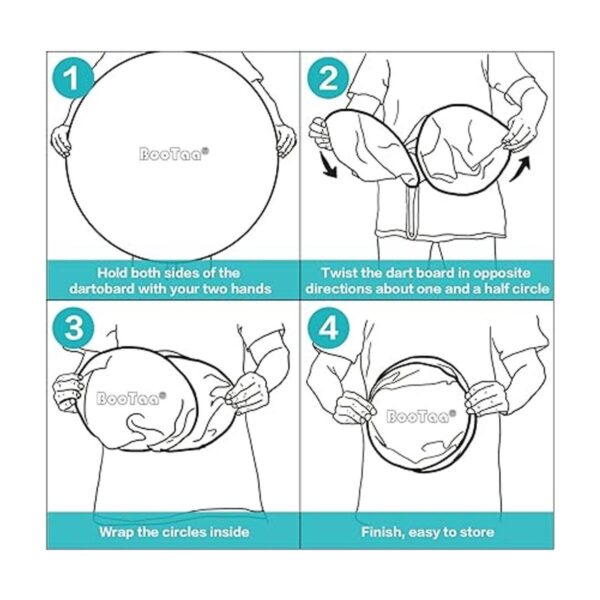 1

BooTaa®

Hold both sides of the dartobard with your two hands

2

Twist the dart board in opposite directions about one and a half circle

3

BooTaa®

Wrap the circles inside

4

BooTaa®

Finish, easy to store