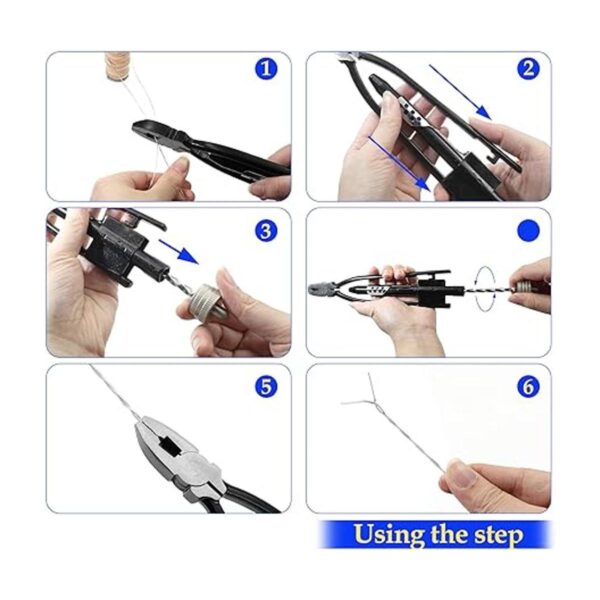 1

2

3

5

6

Using the step