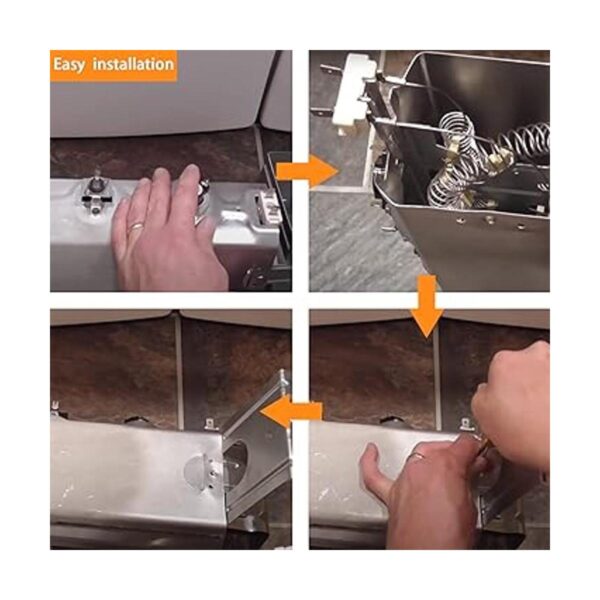 Easy installation