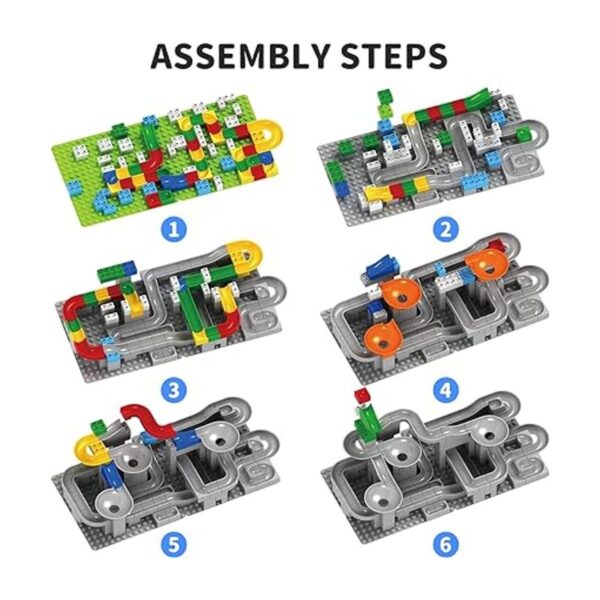 ASSEMBLY STEPS

1

2

3

4

5

6