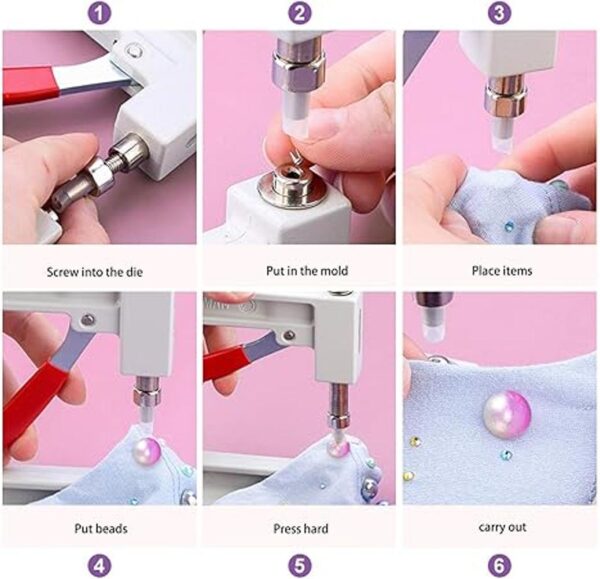 1

2

3

Screw into the die

Put in the mold

Place items

Put beads

Press hard

carry out

4

5

6