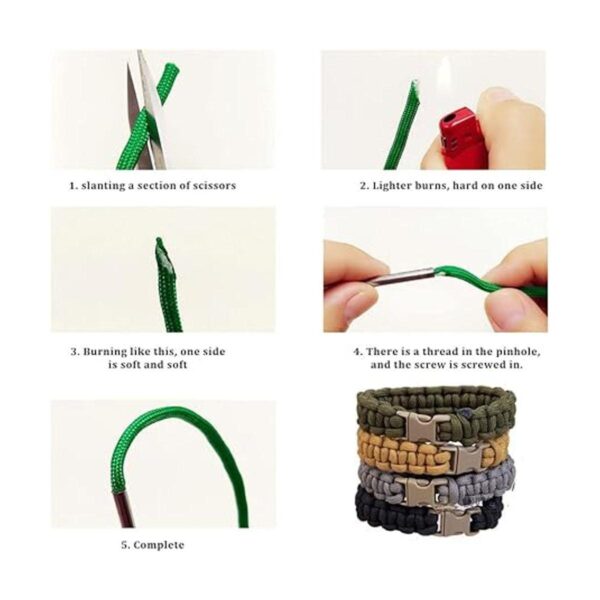 1. slanting a section of scissors

2. Lighter burns, hard on one side

3. Burning like this, one side is soft and soft

4. There is a thread in the pinhole, and the screw is screwed in.

5. Complete