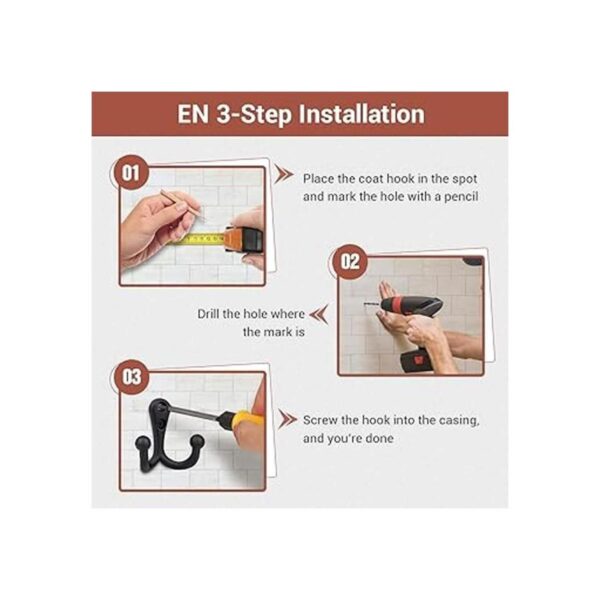 EN 3-Step Installation

01

Place the coat hook in the spot and mark the hole with a pencil

02

Drill the hole where the mark is

03

Screw the hook into the casing, and you're done