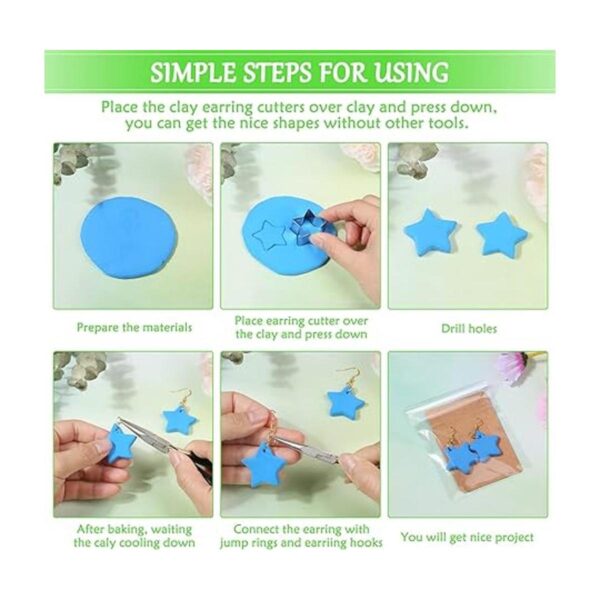 SIMPLE STEPS FOR USING

Place the clay earring cutters over clay and press down, you can get the nice shapes without other tools.

Prepare the materials

Place earring cutter over the clay and press down

Drill holes

After baking, waiting the caly cooling down

Connect the earring with jump rings and earriing hooks

You will get nice project