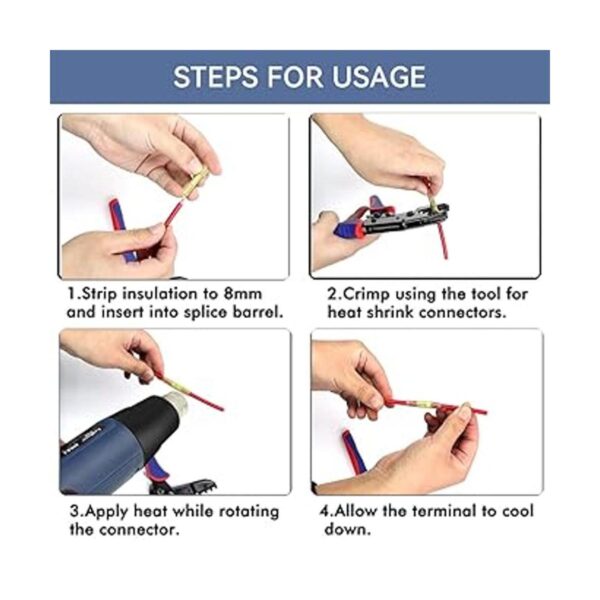 STEPS FOR USAGE

1.Strip insulation to 8mm and insert into splice barrel.

2.Crimp using the tool for heat shrink connectors.

3.Apply heat while rotating the connector.

4.Allow the terminal to cool down.