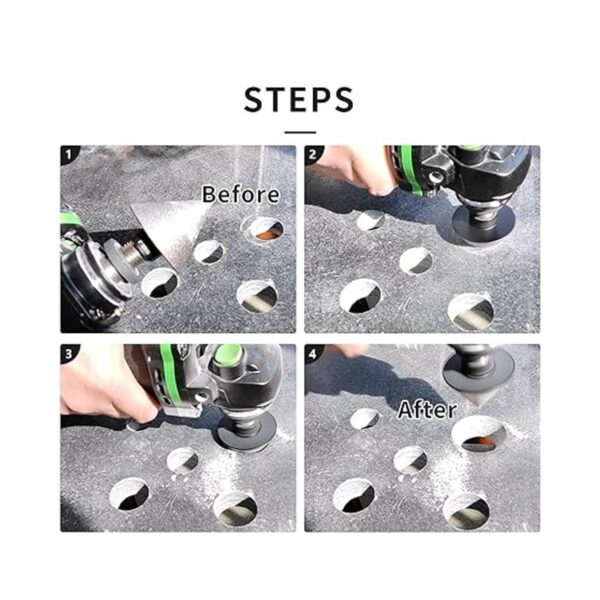 STEPS

1
Before

2

3

4
After