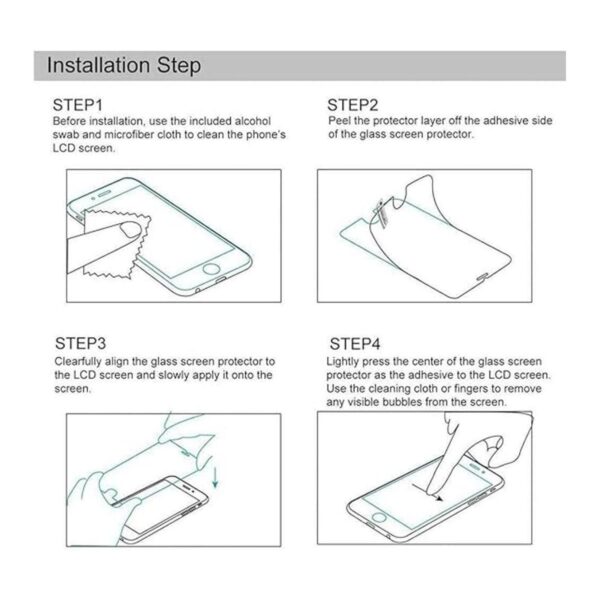 Installation Step

STEP1
Before installation, use the included alcohol swab and microfiber cloth to clean the phone's LCD screen.

STEP2
Peel the protector layer off the adhesive side of the glass screen protector.

STEP3
Clearfully align the glass screen protector to the LCD screen and slowly apply it onto the screen.

STEP4
Lightly press the center of the glass screen protector as the adhesive to the LCD screen. Use the cleaning cloth or fingers to remove any visible bubbles from the screen.