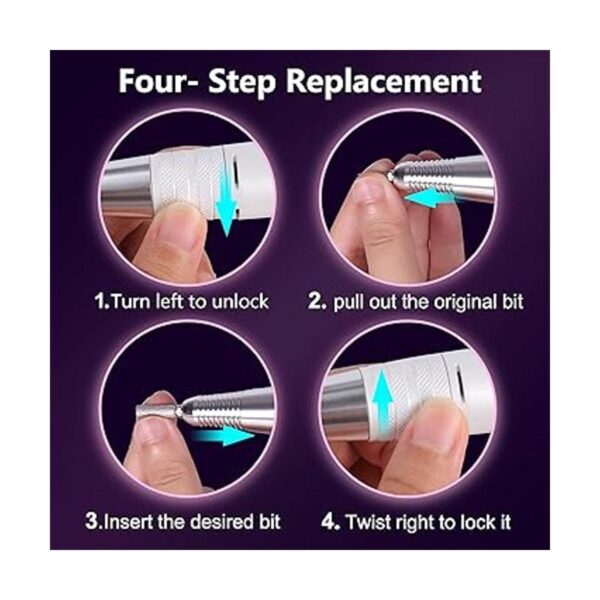 Four- Step Replacement

1.Turn left to unlock

2. pull out the original bit

3.Insert the desired bit

4. Twist right to lock it