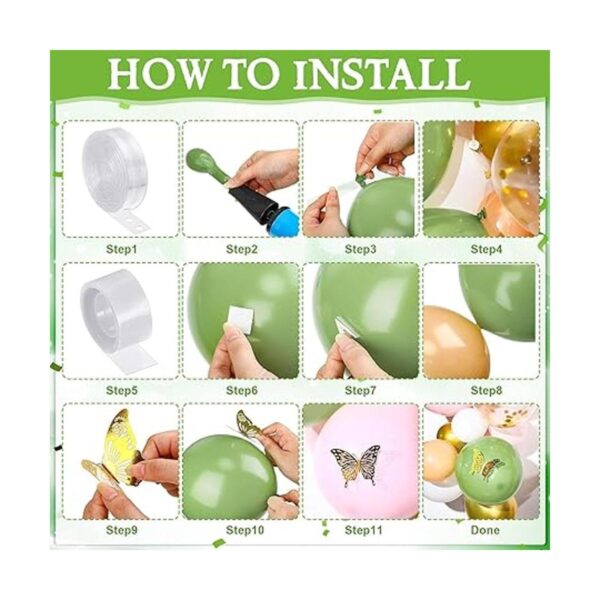 HOW TO INSTALL

Step1

Step2

Step3

Step4

Step5

Step6

Step7

Step8

Step9

Step10

Step11

Done