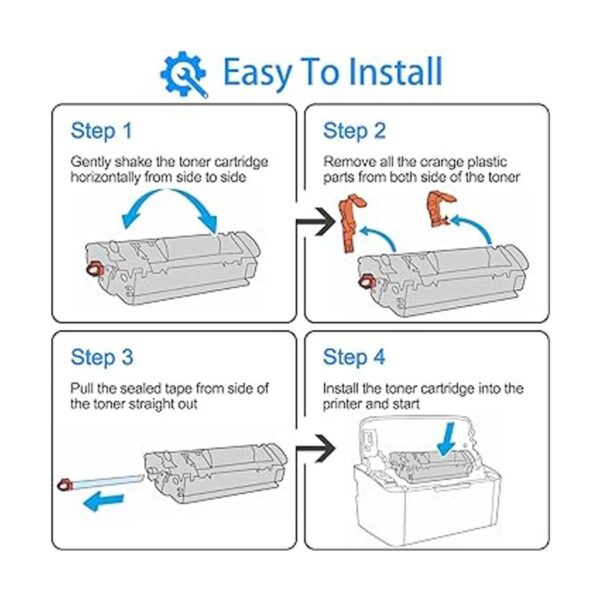 Easy To Install

Step 1

Gently shake the toner cartridge horizontally from side to side

Step 2

Remove all the orange plastic parts from both side of the toner

Step 3

Pull the sealed tape from side of the toner straight out

Step 4

Install the toner cartridge into the printer and start