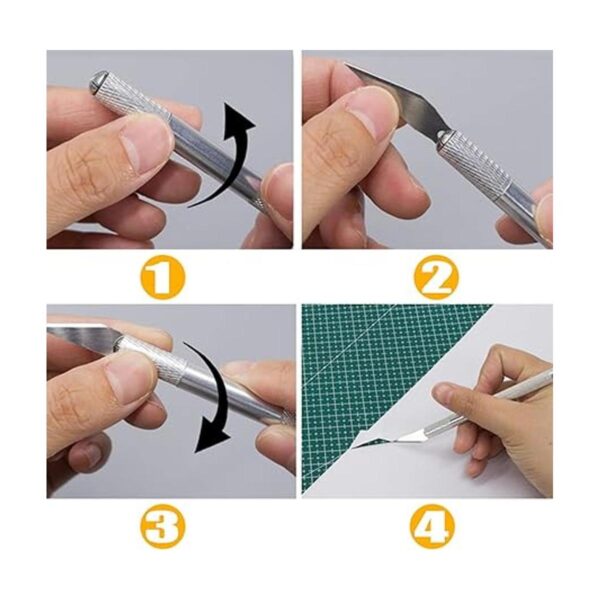 1
2
3
4