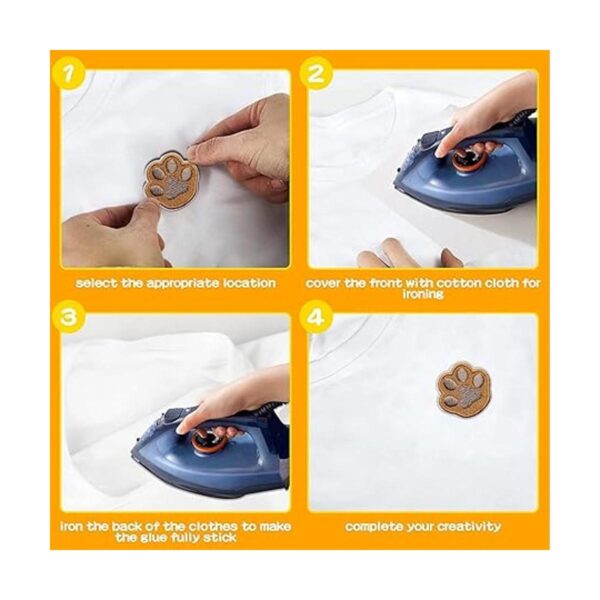 1

select the appropriate location

2

cover the front with cotton cloth for ironing

3

iron the back of the clothes to make the glue fully stick

4

complete your creativity