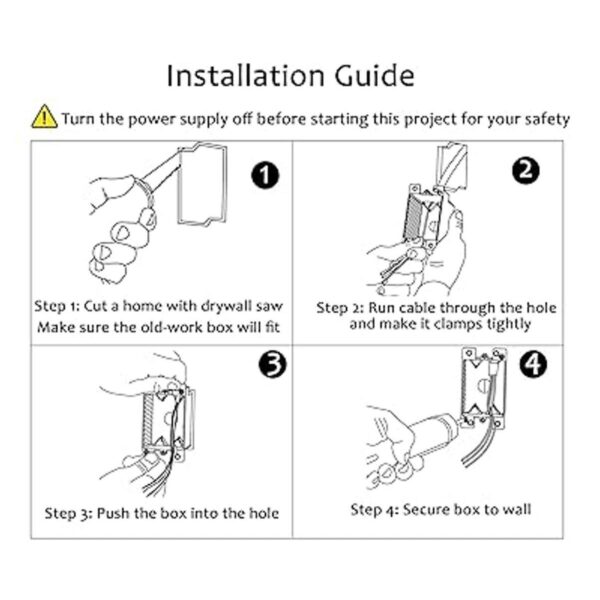 Installation Guide

Turn the power supply off before starting this project for your safety

1

Step 1: Cut a home with drywall saw
Make sure the old-work box will fit

2

Step 2: Run cable through the hole and make it clamps tightly

3

Step 3: Push the box into the hole

4

Step 4: Secure box to wall