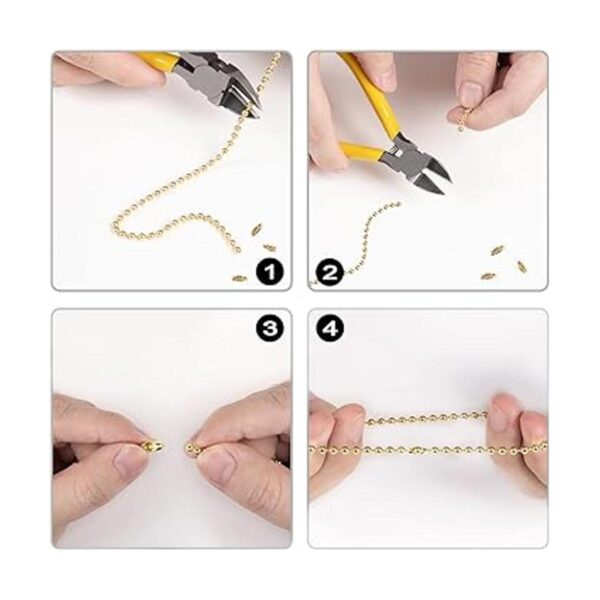 1

2

3

4