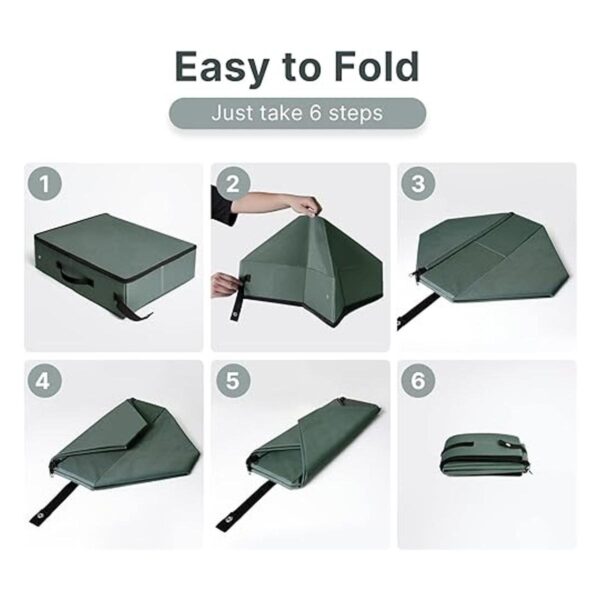 Easy to Fold

Just take 6 steps

1

2

3

4

5

6