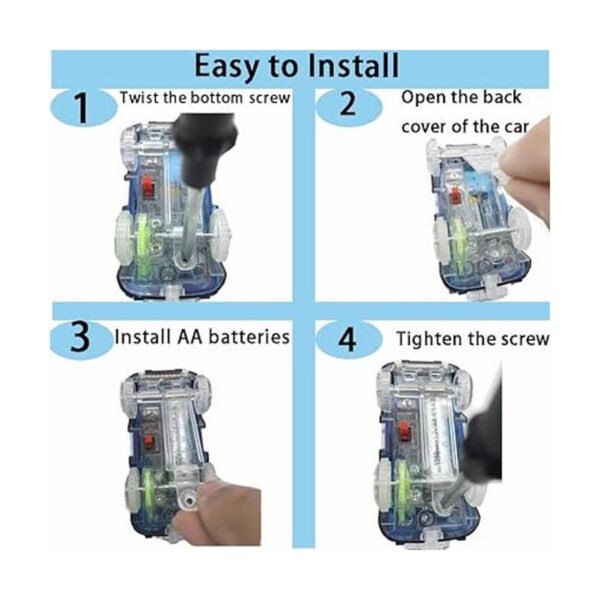 Easy to Install

1 Twist the bottom screw

2 Open the back cover of the car

3 Install AA batteries

4 Tighten the screw