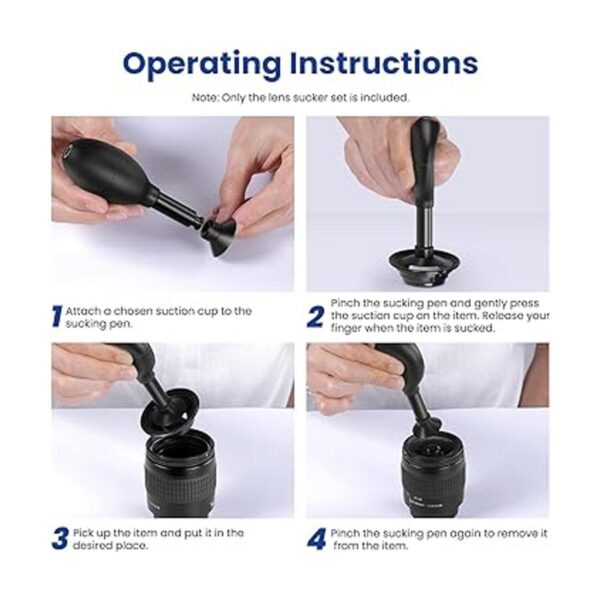 Operating Instructions

Note: Only the lens sucker set is included.

1 Attach a chosen suction cup to the sucking pen.

2 Pinch the sucking pen and gently press the suction cup on the item. Release your finger when the item is sucked.

3 Pick up the item and put it in the desired place.

4 Pinch the sucking pen again to remove it from the item.