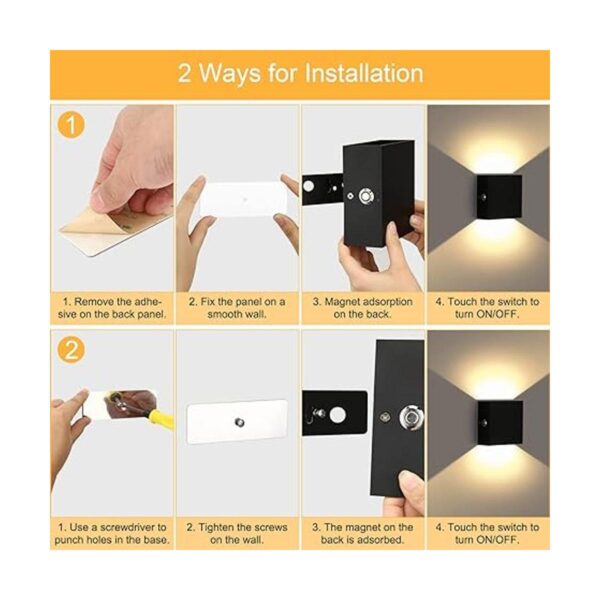 2 Ways for Installation

1

1. Remove the adhesive on the back panel.

2. Fix the panel on a smooth wall.

3. Magnet adsorption on the back.

4. Touch the switch to turn ON/OFF.

2

1. Use a screwdriver to punch holes in the base.

2. Tighten the screws on the wall.

3. The magnet on the back is adsorbed.

4. Touch the switch to turn ON/OFF.