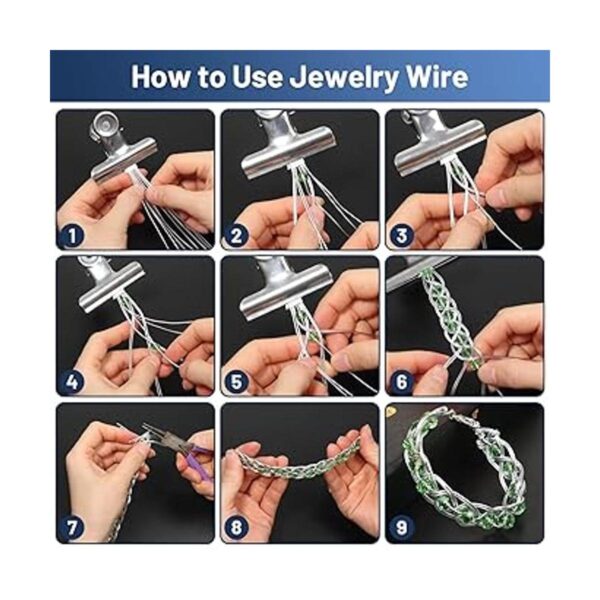 How to Use Jewelry Wire

1

2

3

4

5

6

7

8

9