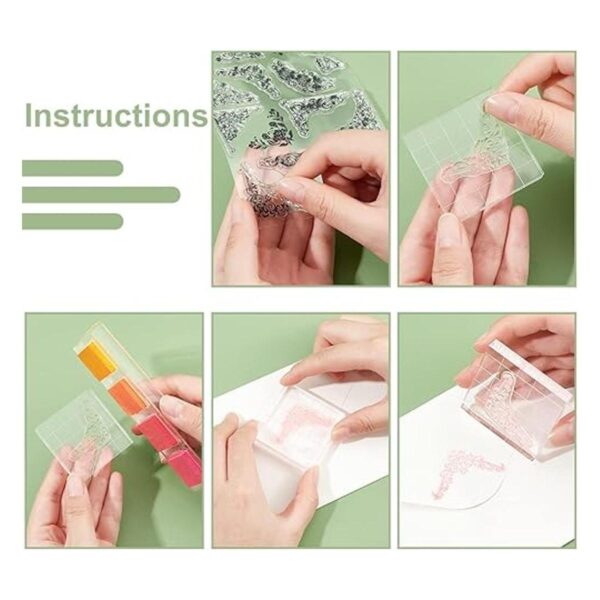 Instructions