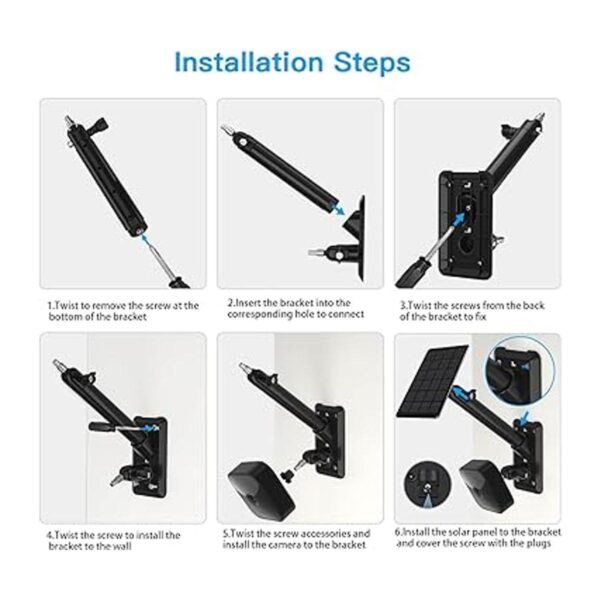 Installation Steps

1.Twist to remove the screw at the bottom of the bracket

2.Insert the bracket into the corresponding hole to connect

3.Twist the screws from the back of the bracket to fix

4.Twist the screw to install the bracket to the wall

5.Twist the screw accessories and install the camera to the bracket

6.Install the solar panel to the bracket and cover the screw with the plugs