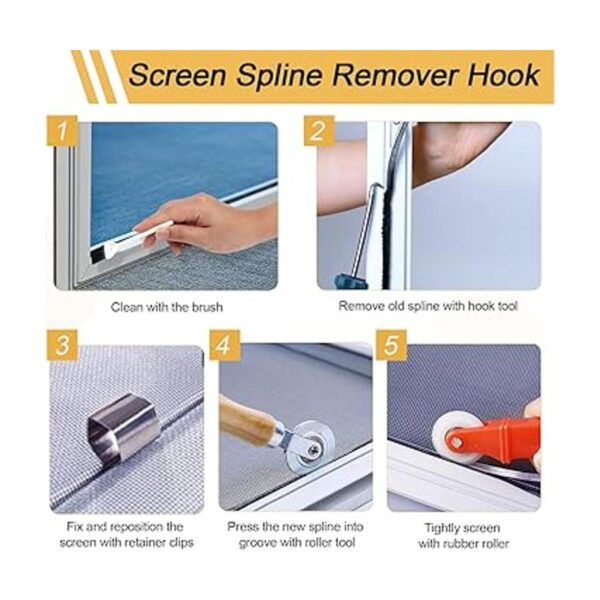 Screen Spline Remover Hook

1

Clean with the brush

2

Remove old spline with hook tool

3

Fix and reposition the screen with retainer clips

4

Press the new spline into groove with roller tool

5

Tightly screen with rubber roller