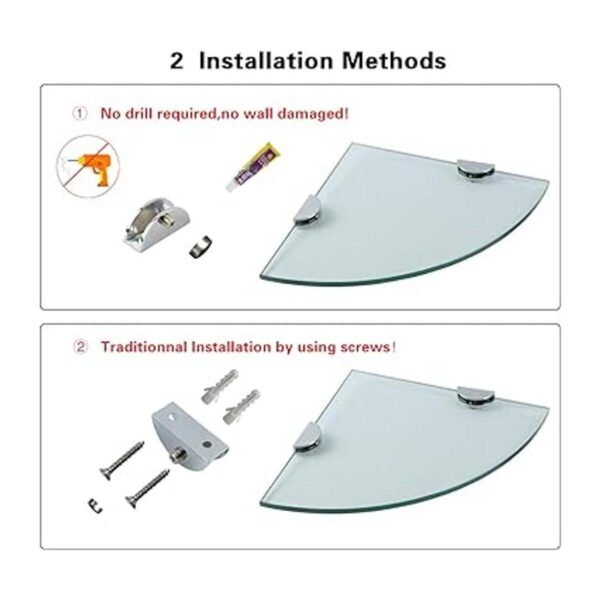 2 Installation Methods

① No drill required,no wall damaged!

② Traditionnal Installation by using screws!