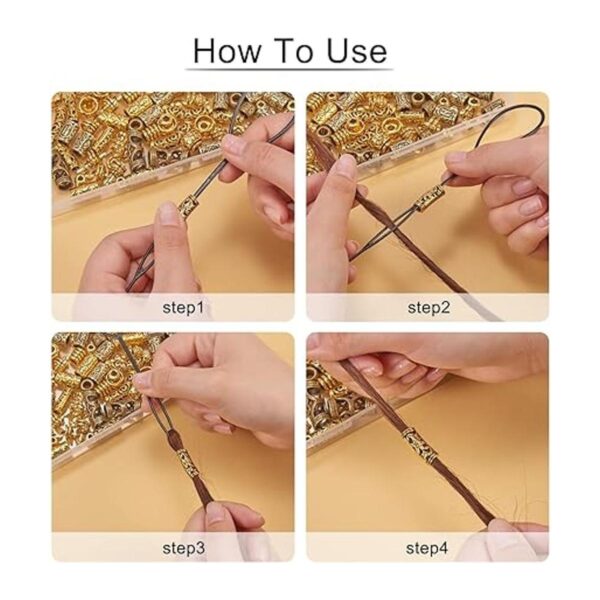 How To Use

step1

step2

step3

step4