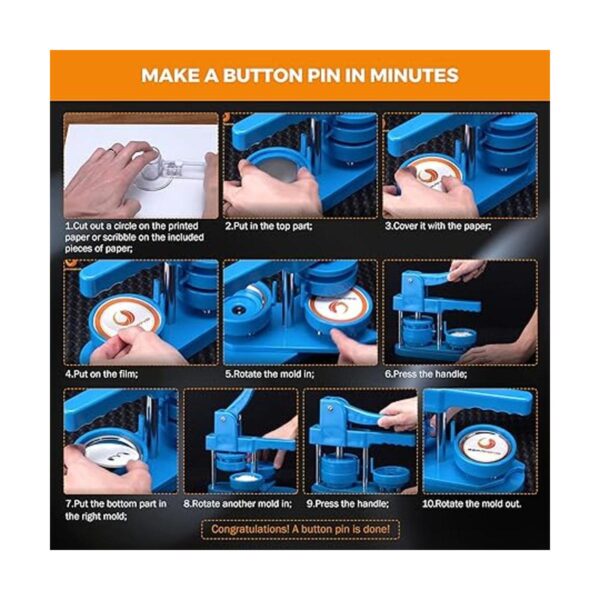 MAKE A BUTTON PIN IN MINUTES

1.Cut out a circle on the printed paper or scribble on the included pieces of paper;

2.Put in the top part;

3.Cover it with the paper;

4.Put on the film;

5.Rotate the mold in;

6.Press the handle;

7.Put the bottom part in the right mold;

8.Rotate another mold in;

9.Press the handle;

10.Rotate the mold out.

Congratulations! A button pin is done!