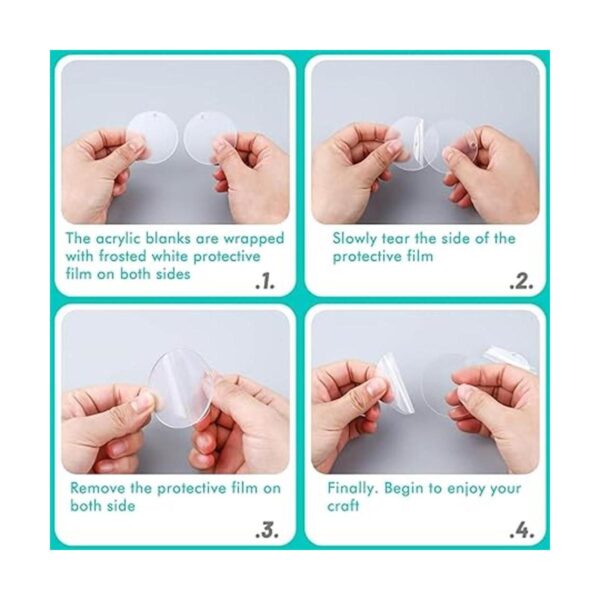 The acrylic blanks are wrapped with frosted white protective film on both sides

.1.

Slowly tear the side of the protective film

.2.

Remove the protective film on both side

.3.

Finally. Begin to enjoy your craft

.4.